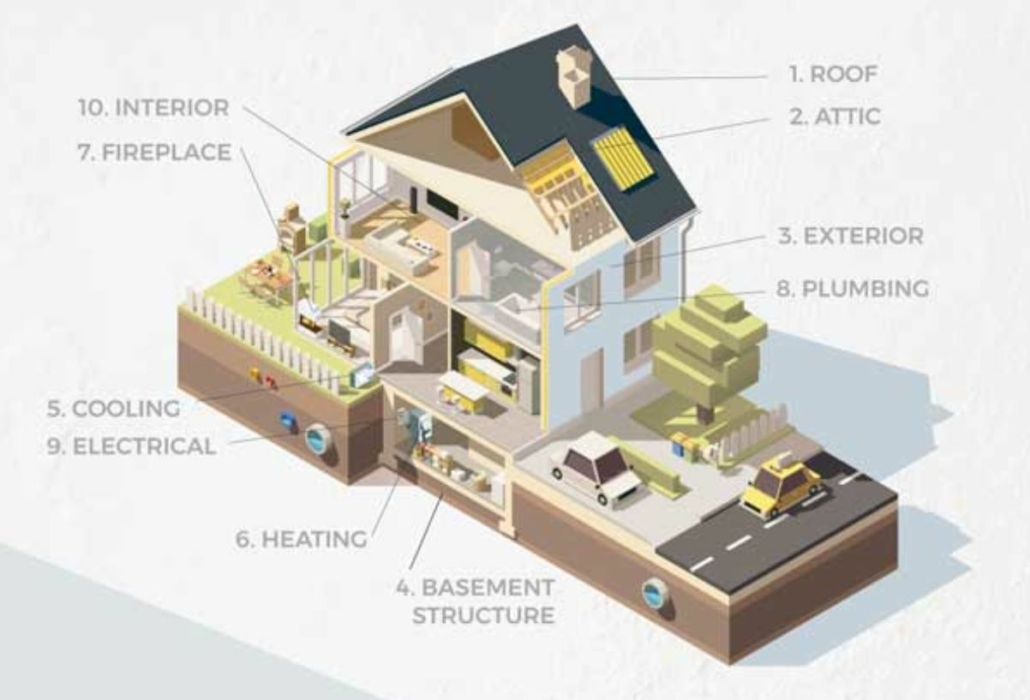 10. INTERIOR
7. FIREPLACE
1. ROOF
2. ATTIC
3. EXTERIOR
8. PLUMBING
5. COOLING
9. ELECTRICAL
6. HEATING
4. BASEMENT STRUCTURE